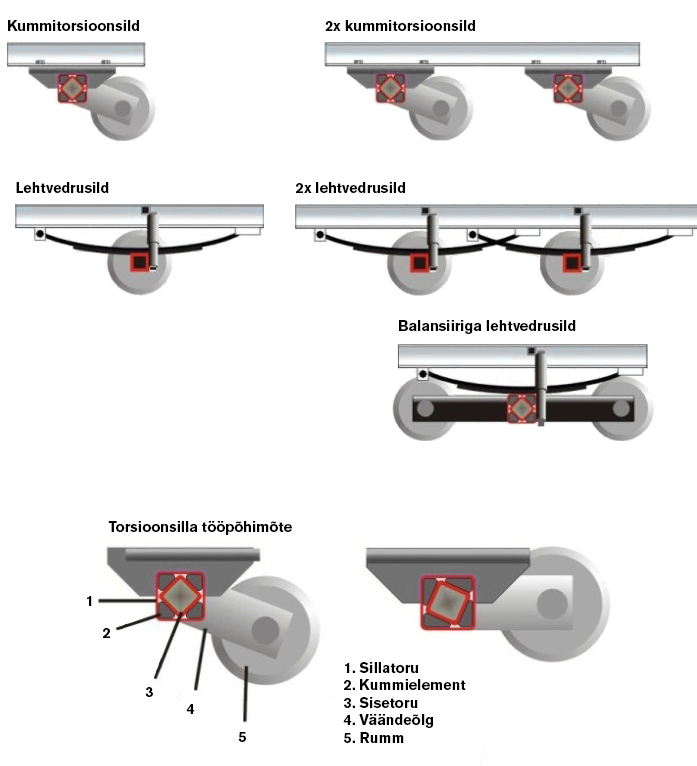 Kummitorsioonsild

2x kummitorsioonsild

Lehtvedrusild

2x lehtvedrusild

Balansiiriga lehtvedrusild

Torsioonsilla tööpõhimõte

1

2

3

4

5

1. Sillatoru
2. Kummielement
3. Sisetoru
4. Väändeõlg
5. Rumm